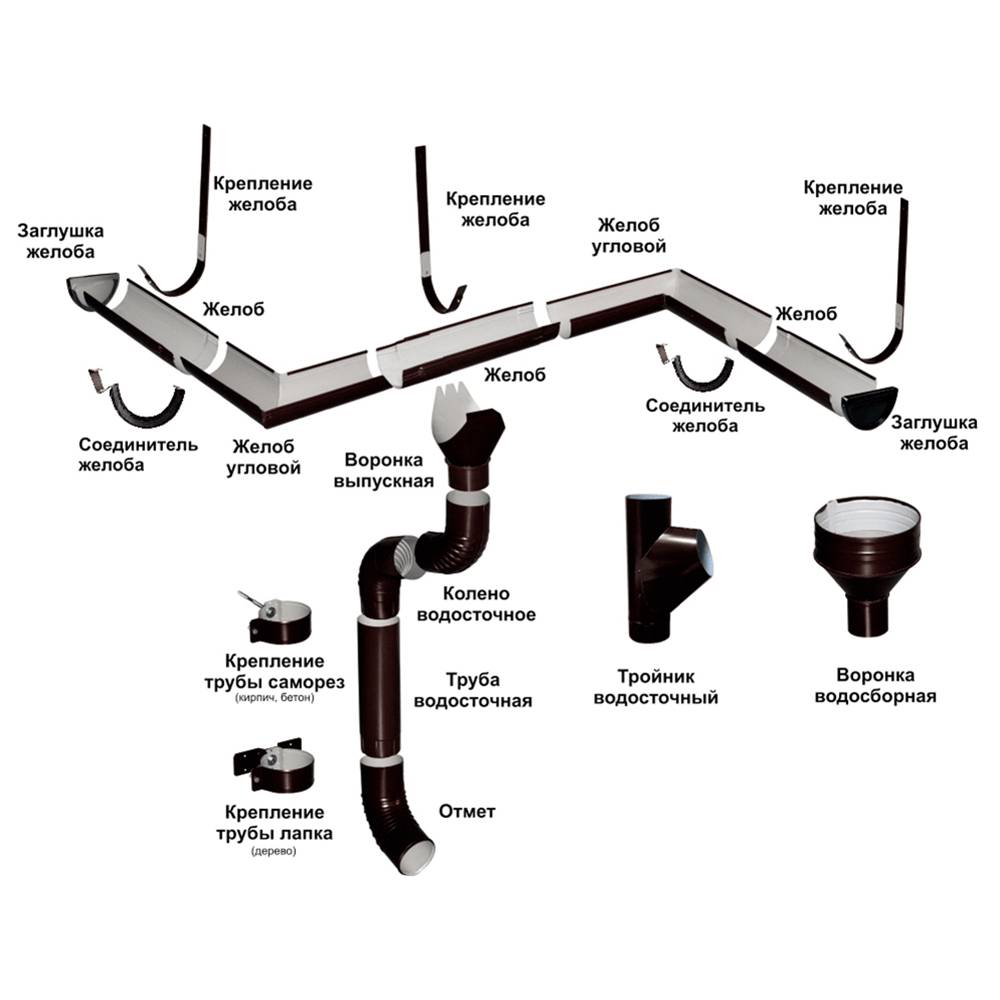 Крепление желоба

Крепление желоба

Крепление желоба

Заглушка желоба

Желоб угловой

Желоб

Желоб

Желоб

Соединитель желоба

Соединитель желоба

Заглушка желоба

Желоб угловой

Воронка выпускная

Колено водосточное

Крепление трубы саморез
(кирпич, бетон)

Труба водосточная

Тройник водосточный

Воронка водосборная

Крепление трубы лапка
(дерево)

Отмет